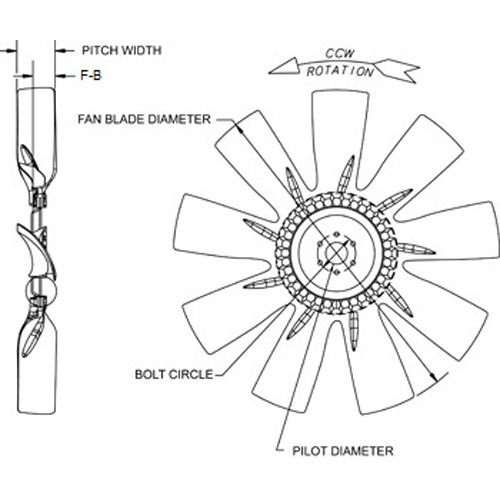 PITCH WIDTH
F-B

CCW
ROTATION

FAN BLADE DIAMETER

BOLT CIRCLE

PILOT DIAMETER