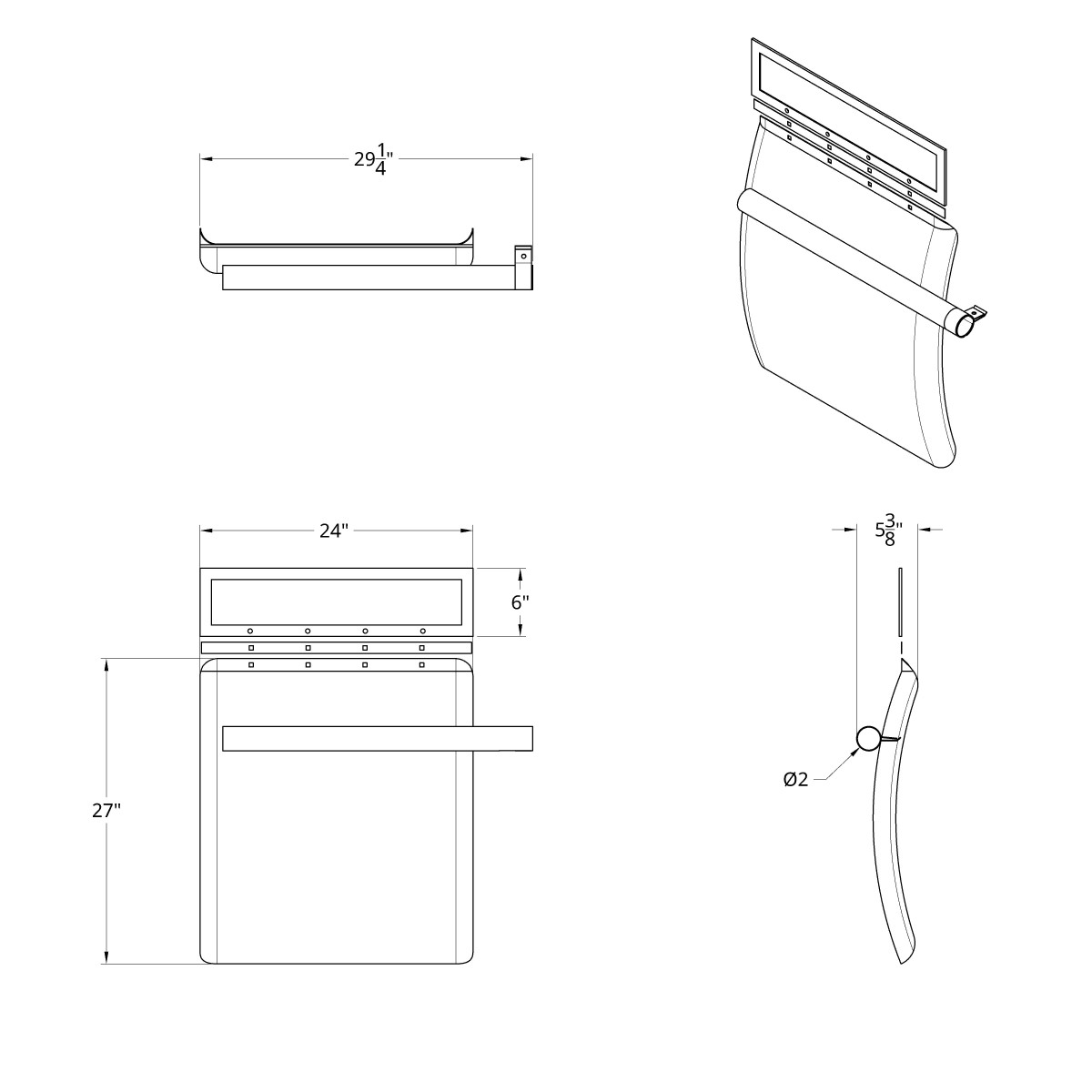 $29\frac{1}{4}$"

24"

6"

27"

$5\frac{3}{8}$"

Ø2